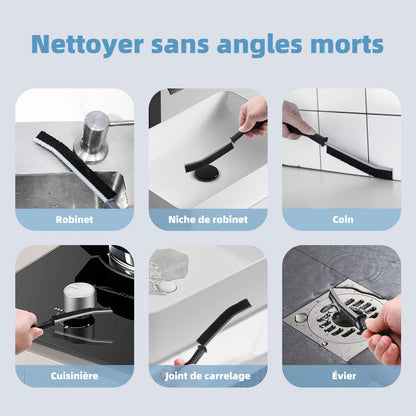 Nettoyer sans angles morts

Robinet

Niche de robinet

Coin

Cuisinière

Joint de carrelage

Évier